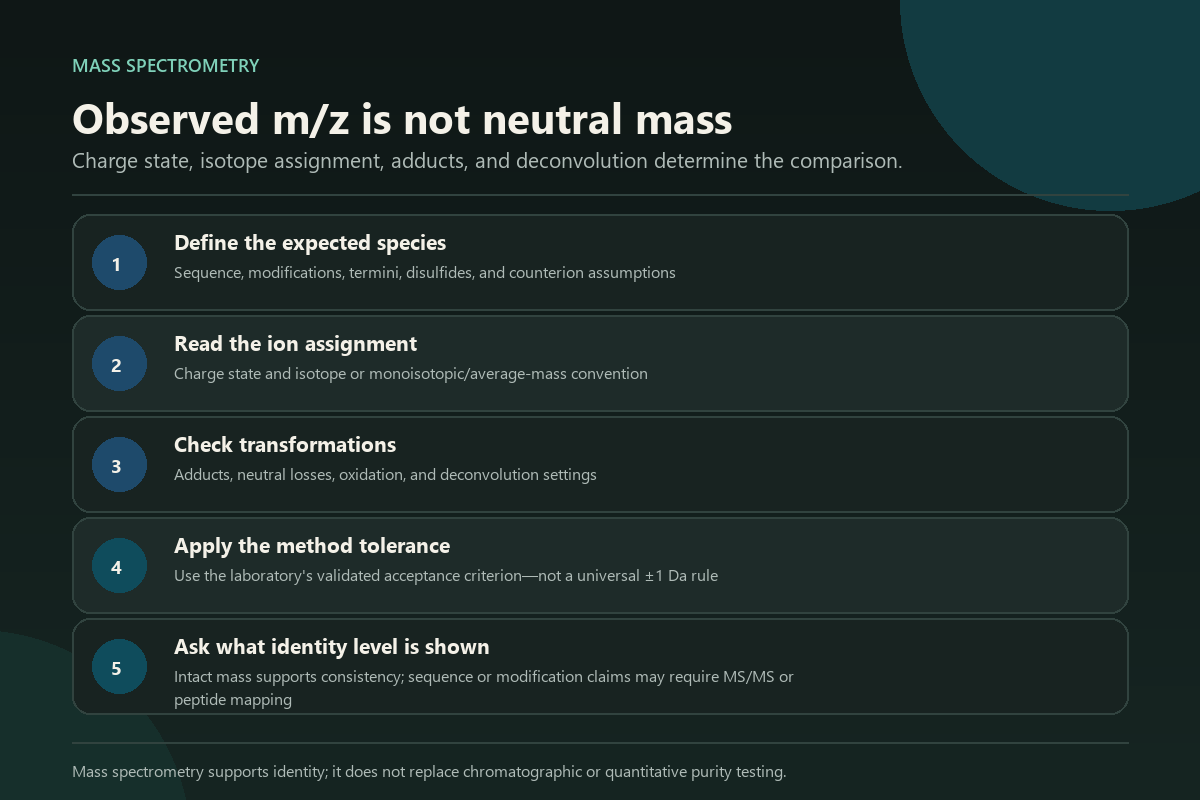 MASS SPECTROMETRY

Observed m/z is not neutral mass

Charge state, isotope assignment, adducts, and deconvolution determine the comparison.

1

Define the expected species

Sequence, modifications, termini, disulfides, and counterion assumptions

2

Read the ion assignment

Charge state and isotope or monoisotopic/average-mass convention

3

Check transformations

Adducts, neutral losses, oxidation, and deconvolution settings

4

Apply the method tolerance

Use the laboratory's validated acceptance criterion—not a universal ±1 Da rule

5

Ask what identity level is shown

Intact mass supports consistency; sequence or modification claims may require MS/MS or peptide mapping

Mass spectrometry supports identity; it does not replace chromatographic or quantitative purity testing.